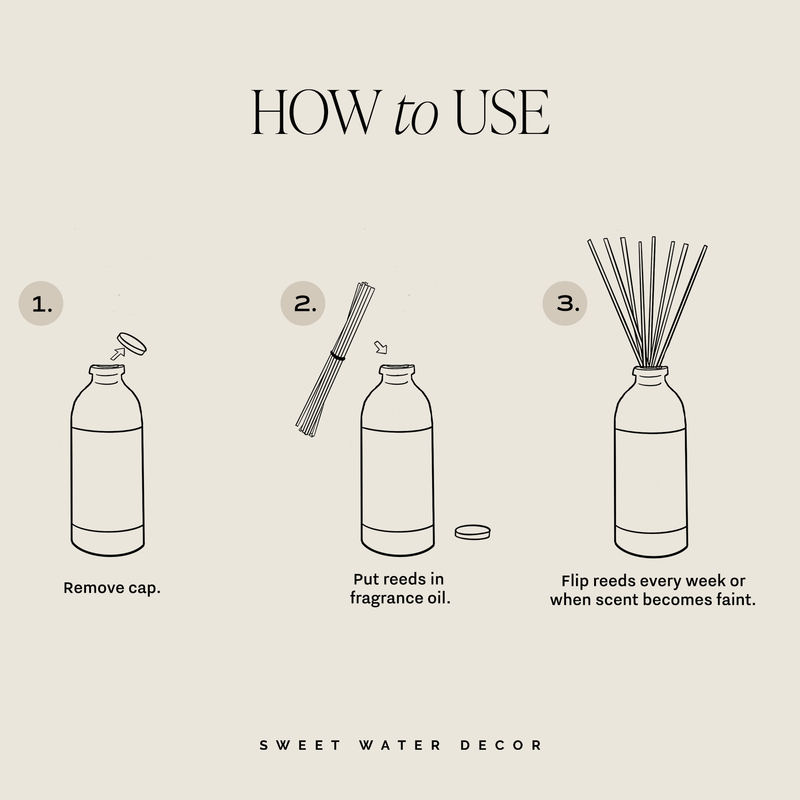 HOW to USE

1.

Remove cap.

2.

Put reeds in fragrance oil.

3.

Flip reeds every week or when scent becomes faint.

SWEET WATER DECOR